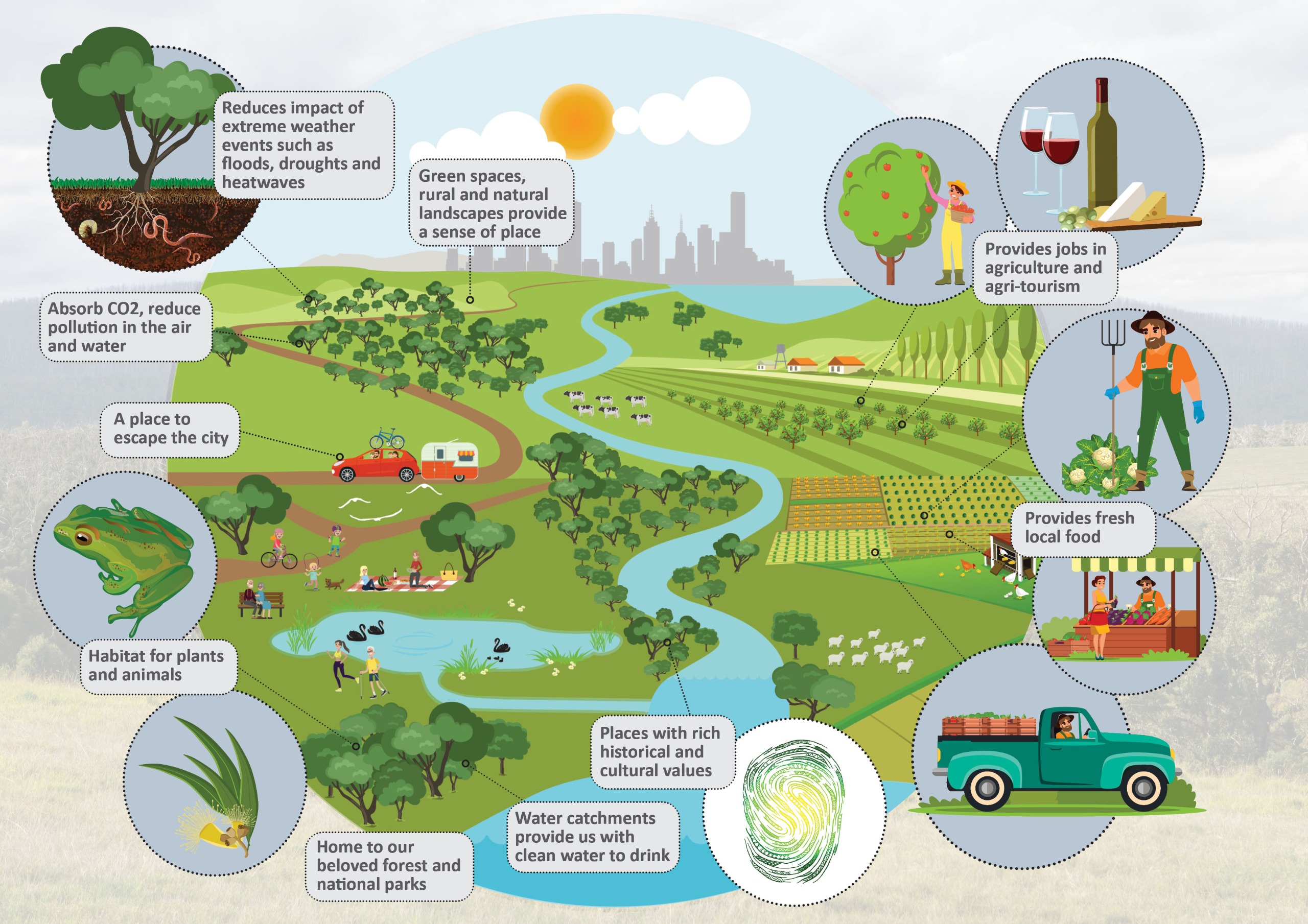 Reduces impact of extreme weather events such as floods, droughts and heatwaves

Green spaces, rural and natural landscapes provide a sense of place

Provides jobs in agriculture and agri-tourism

Absorb CO2, reduce pollution in the air and water

A place to escape the city

Provides fresh local food

Habitat for plants and animals

Places with rich historical and cultural values

Water catchments provide us with clean water to drink

Home to our beloved forest and national parks